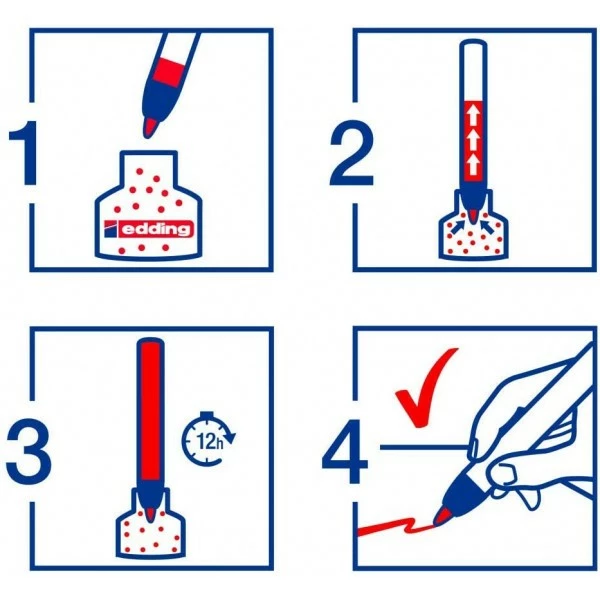 1

edding

2

3

12h

4